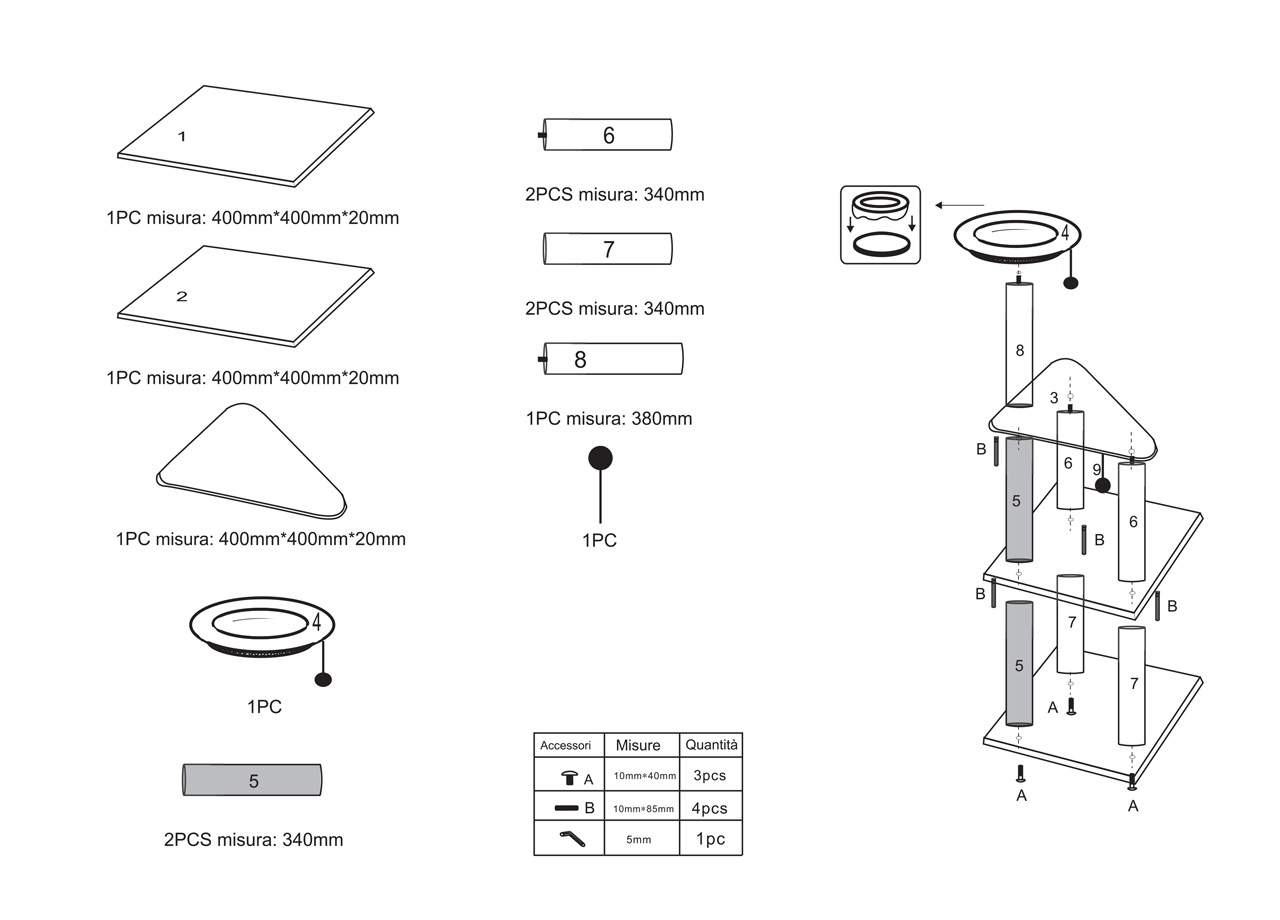 1

1PC misura: 400mm*400mm*20mm

2

1PC misura: 400mm*400mm*20mm

1PC misura: 400mm*400mm*20mm

4

1PC

5

2PCS misura: 340mm

6

2PCS misura: 340mm

7

2PCS misura: 340mm

8

1PC misura: 380mm

1PC

| Accessori | Misure | Quantità |
|---|---|---|
| A | 10mm*40mm | 3pcs |
| B | 10mm*85mm | 4pcs |
|  | 5mm | 1pc |

4

8

3

B

6

9

5

6

B

B

B

7

5

7

A

A

A